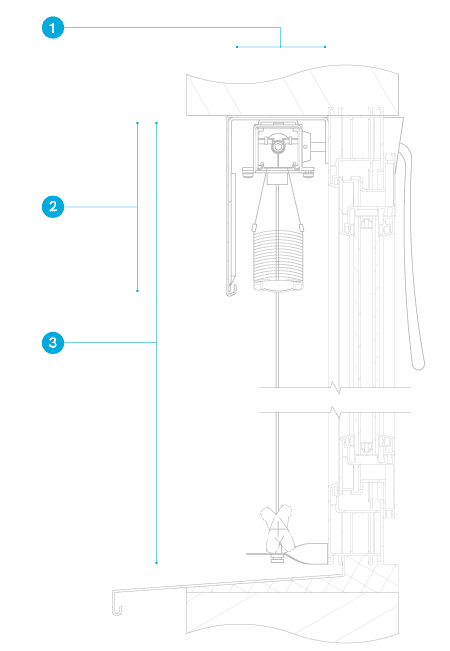 1
2
3